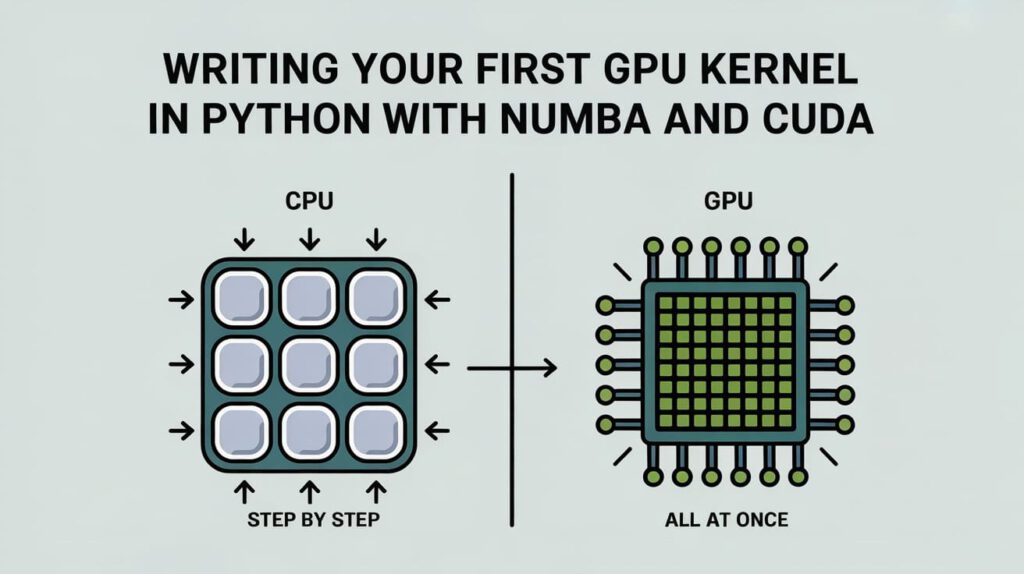 WRITING YOUR FIRST GPU KERNEL IN PYTHON WITH NUMBA AND CUDA

CPU

STEP BY STEP

GPU

ALL AT ONCE