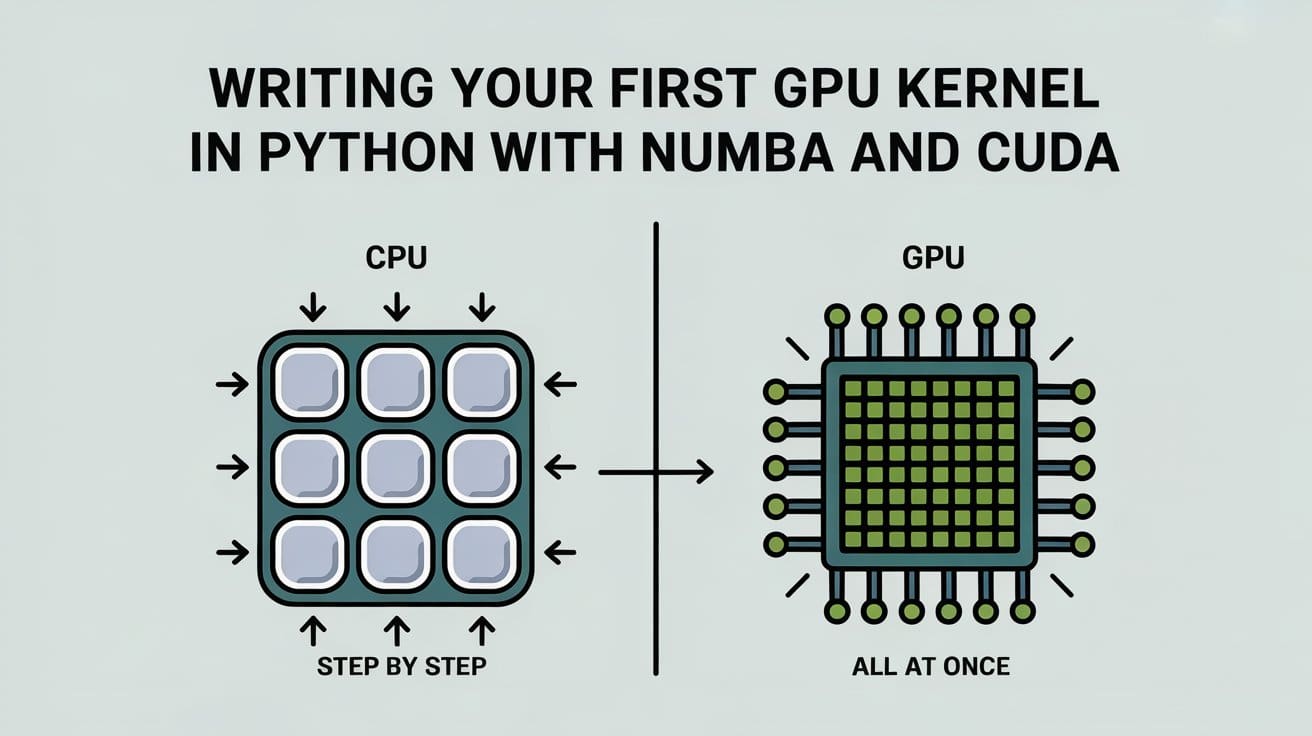 WRITING YOUR FIRST GPU KERNEL IN PYTHON WITH NUMBA AND CUDA

CPU

STEP BY STEP

GPU

ALL AT ONCE